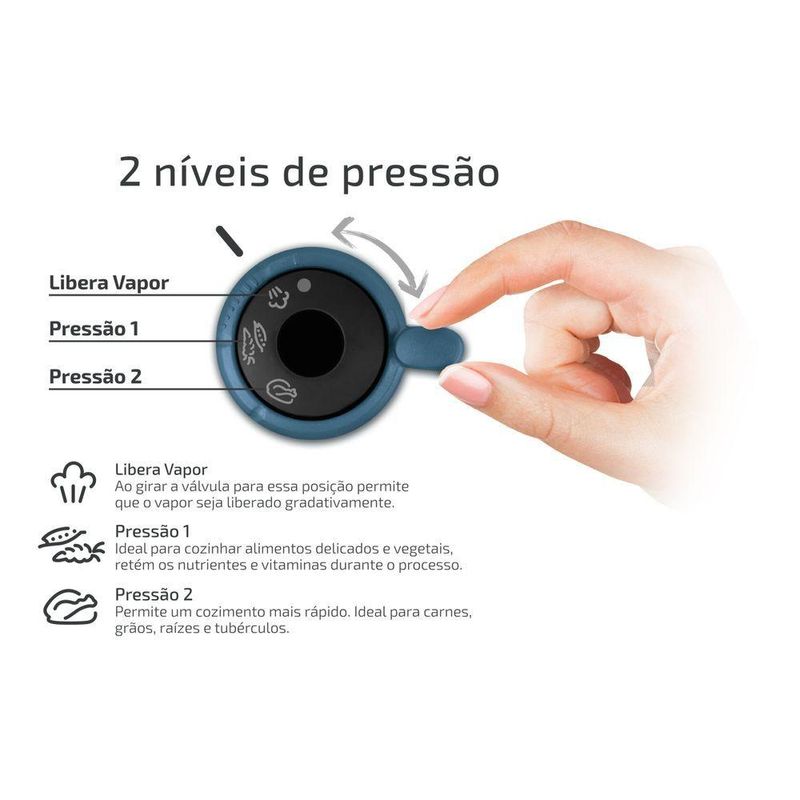 2 níveis de pressão

Libera Vapor

Pressão 1

Pressão 2

Libera Vapor
Ao girar a válvula para essa posição permite que o vapor seja liberado gradativamente.

Pressão 1
Ideal para cozinhar alimentos delicados e vegetais, retém os nutrientes e vitaminas durante o processo.

Pressão 2
Permite um cozimento mais rápido. Ideal para carnes, grãos, raízes e tubérculos.