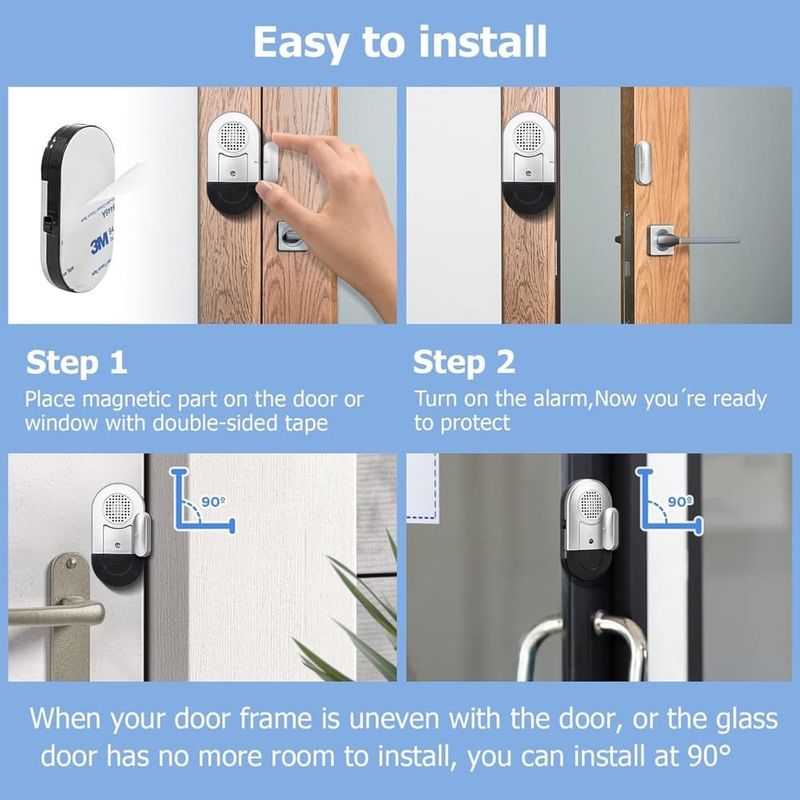 Easy to install

3M

Step 1
Place magnetic part on the door or window with double-sided tape

Step 2
Turn on the alarm,Now you´re ready to protect

90°

90°

When your door frame is uneven with the door, or the glass door has no more room to install, you can install at 90°