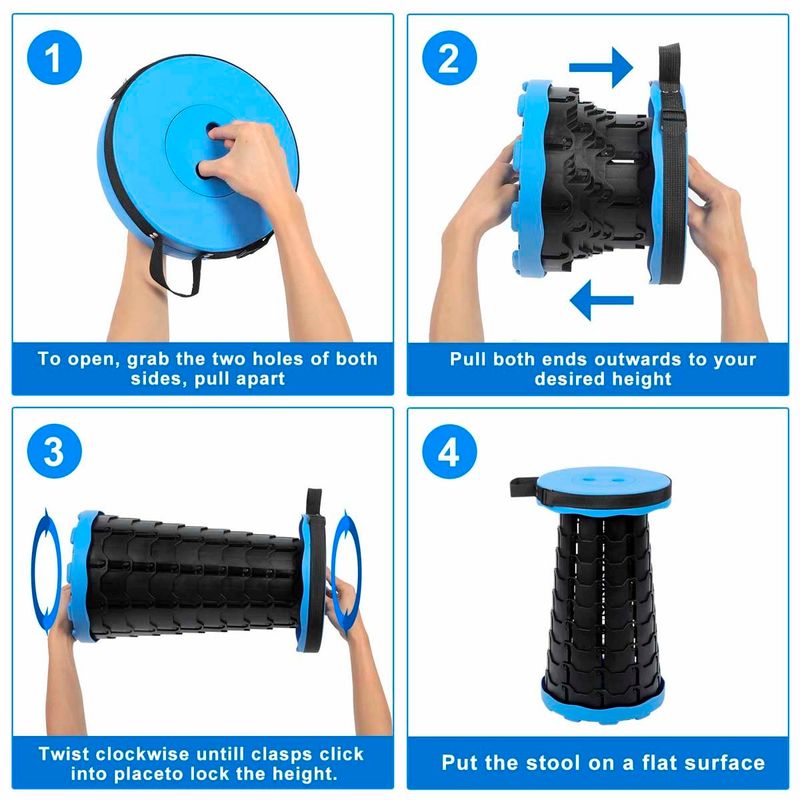 1

To open, grab the two holes of both sides, pull apart

2

Pull both ends outwards to your desired height

3

Twist clockwise untill clasps click into placeto lock the height.

4

Put the stool on a flat surface